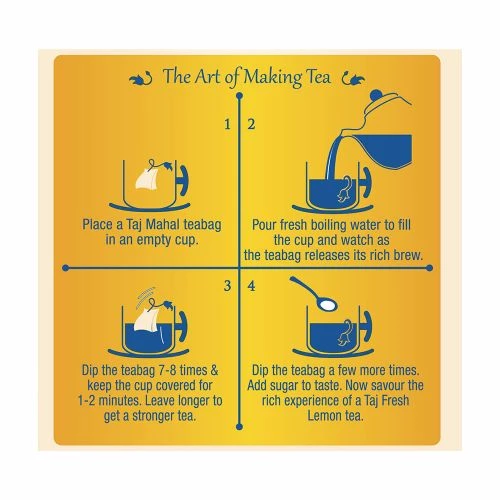 The Art of Making Tea

1

Place a Taj Mahal teabag in an empty cup.

2

Pour fresh boiling water to fill the cup and watch as the teabag releases its rich brew.

3

Dip the teabag 7-8 times & keep the cup covered for 1-2 minutes. Leave longer to get a stronger tea.

4

Dip the teabag a few more times. Add sugar to taste. Now savour the rich experience of a Taj Fresh Lemon tea.